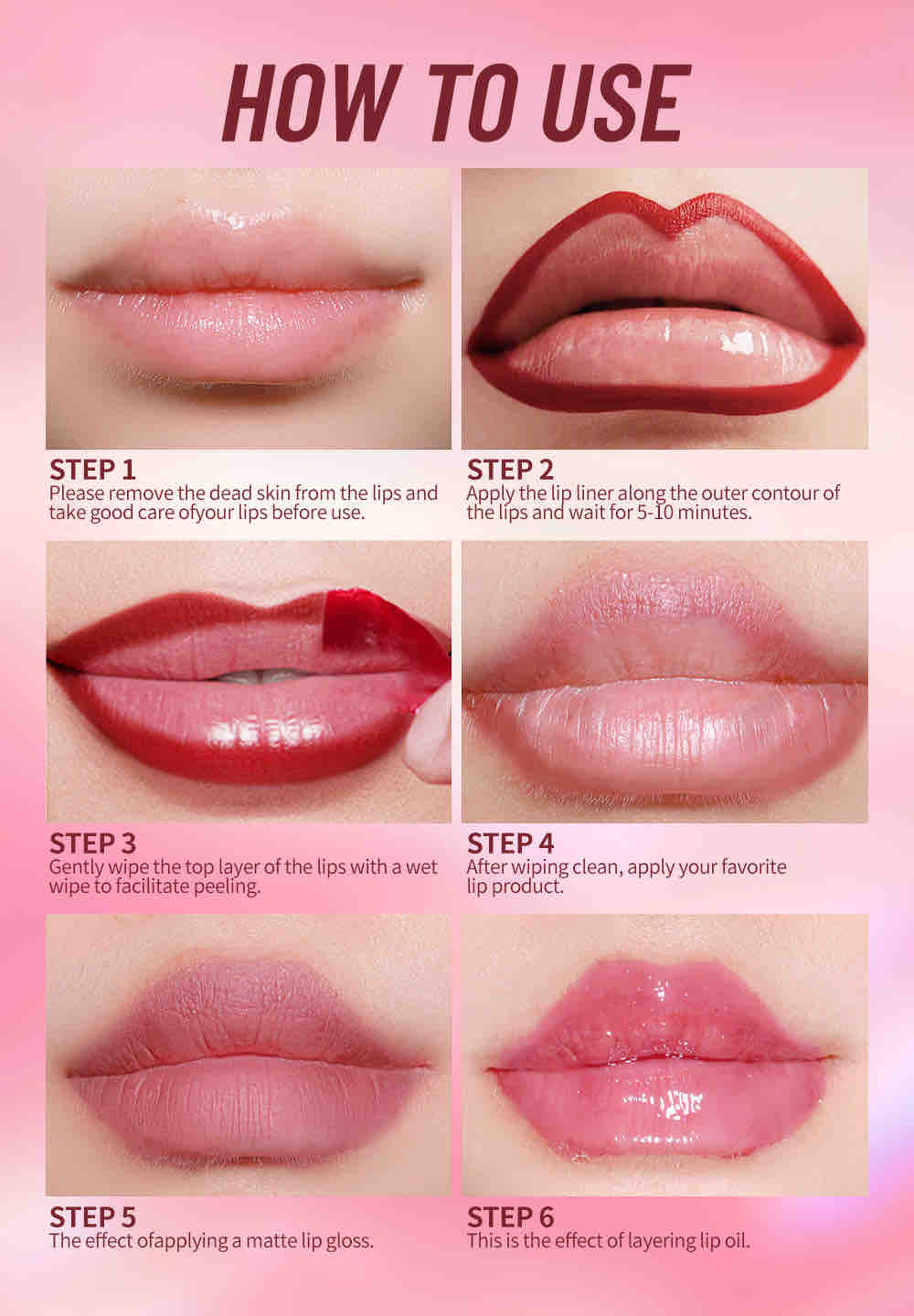 HOW TO USE

STEP 1
Please remove the dead skin from the lips and take good care ofyour lips before use.

STEP 2
Apply the lip liner along the outer contour of the lips and wait for 5-10 minutes.

STEP 3
Gently wipe the top layer of the lips with a wet wipe to facilitate peeling.

STEP 4
After wiping clean, apply your favorite lip product.

STEP 5
The effect ofapplying a matte lip gloss.

STEP 6
This is the effect of layering lip oil.